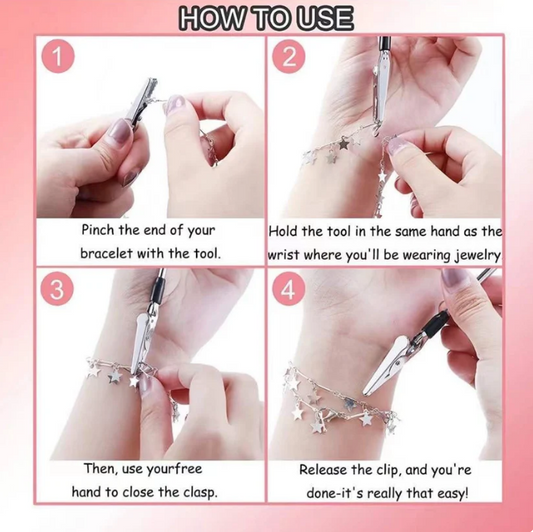 HOW TO USE

1

Pinch the end of your bracelet with the tool.

2

Hold the tool in the same hand as the wrist where you'll be wearing jewelry

3

Then, use yourfree hand to close the clasp.

4

Release the clip, and you're done-it's really that easy!